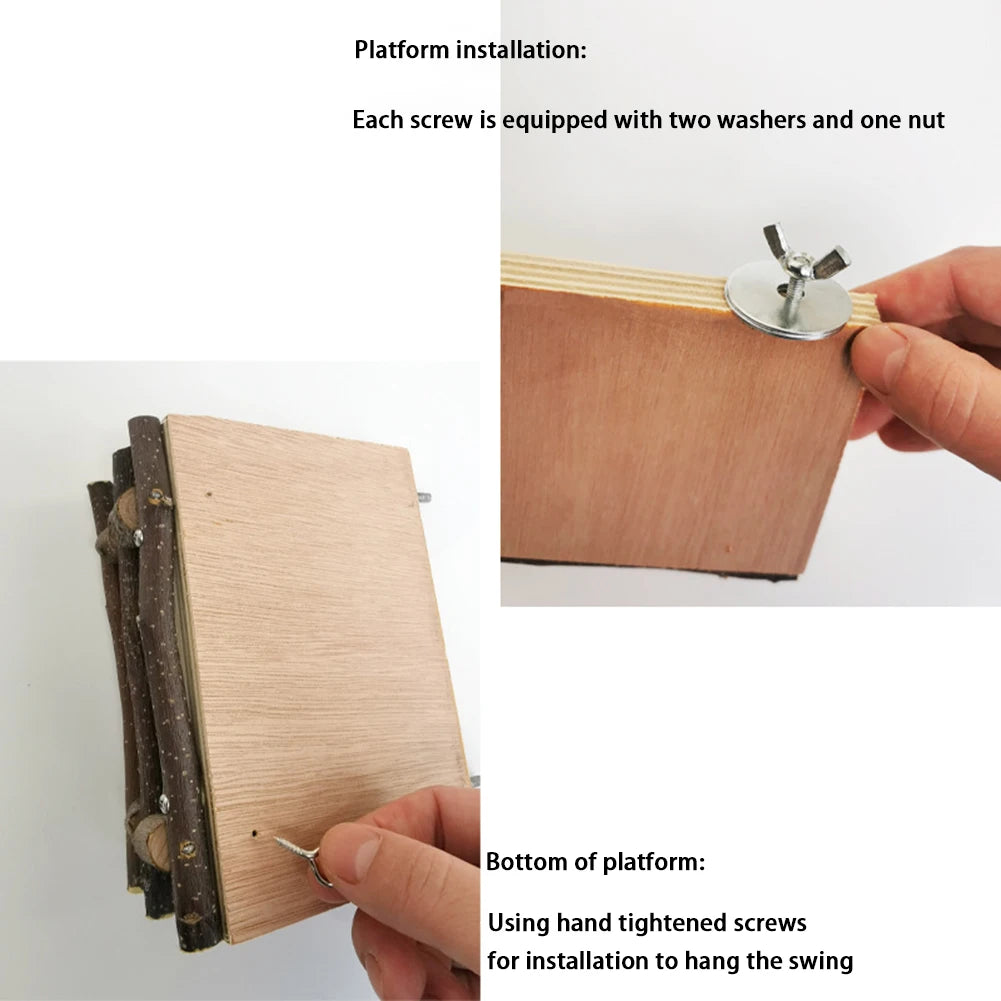 Platform installation:

Each screw is equipped with two washers and one nut

Bottom of platform:

Using hand tightened screws for installation to hang the swing