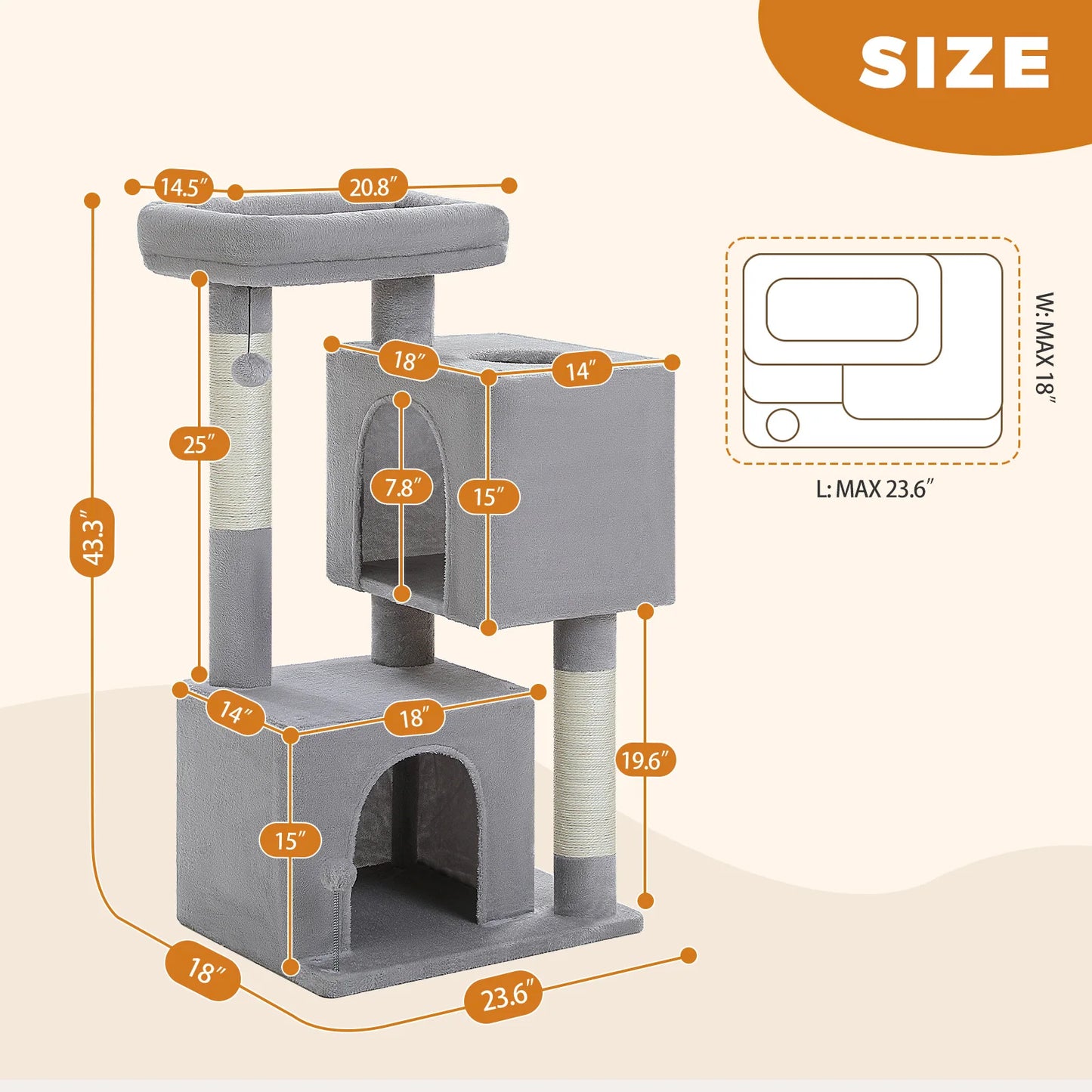 SIZE

14.5″
20.8″
43.3″
25″
18″
14″
7.8″
15″
14″
18″
15″
19.6″
18″
23.6″

W: MAX 18″
L: MAX 23.6″