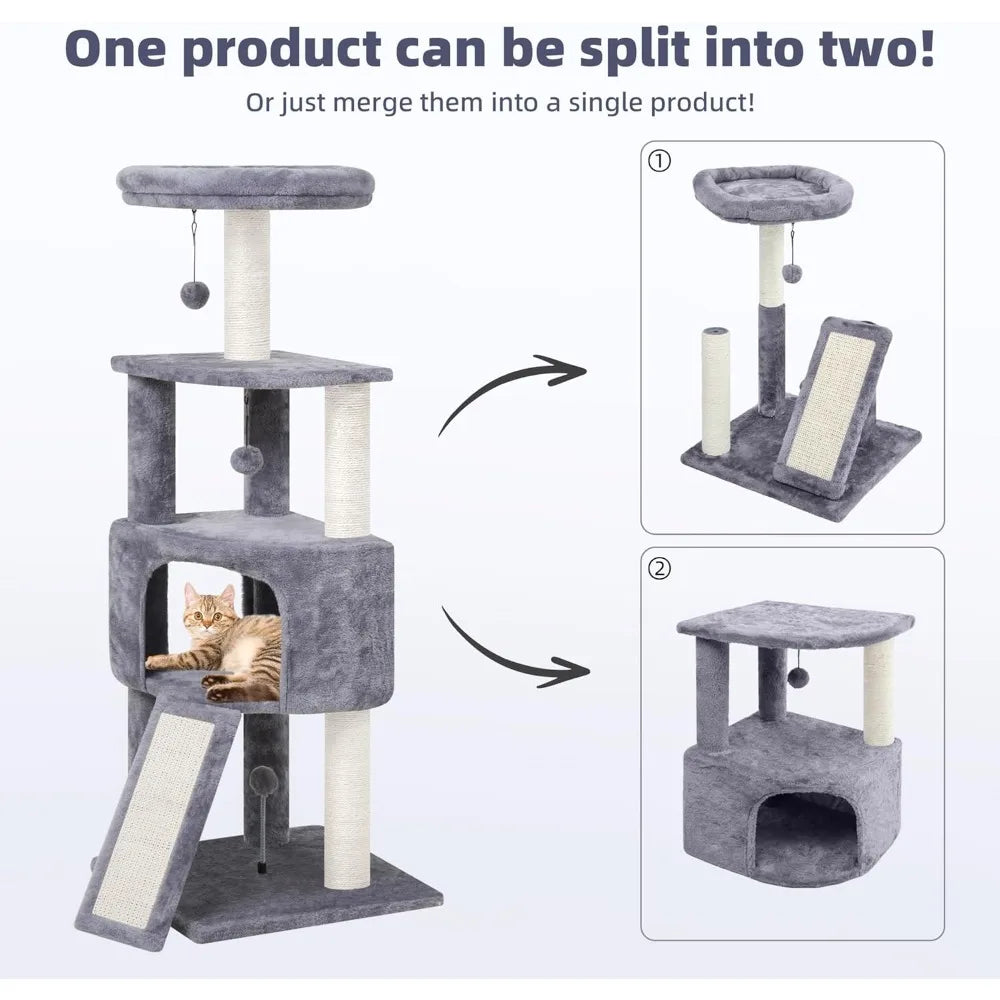 One product can be split into two!

Or just merge them into a single product!

①

②