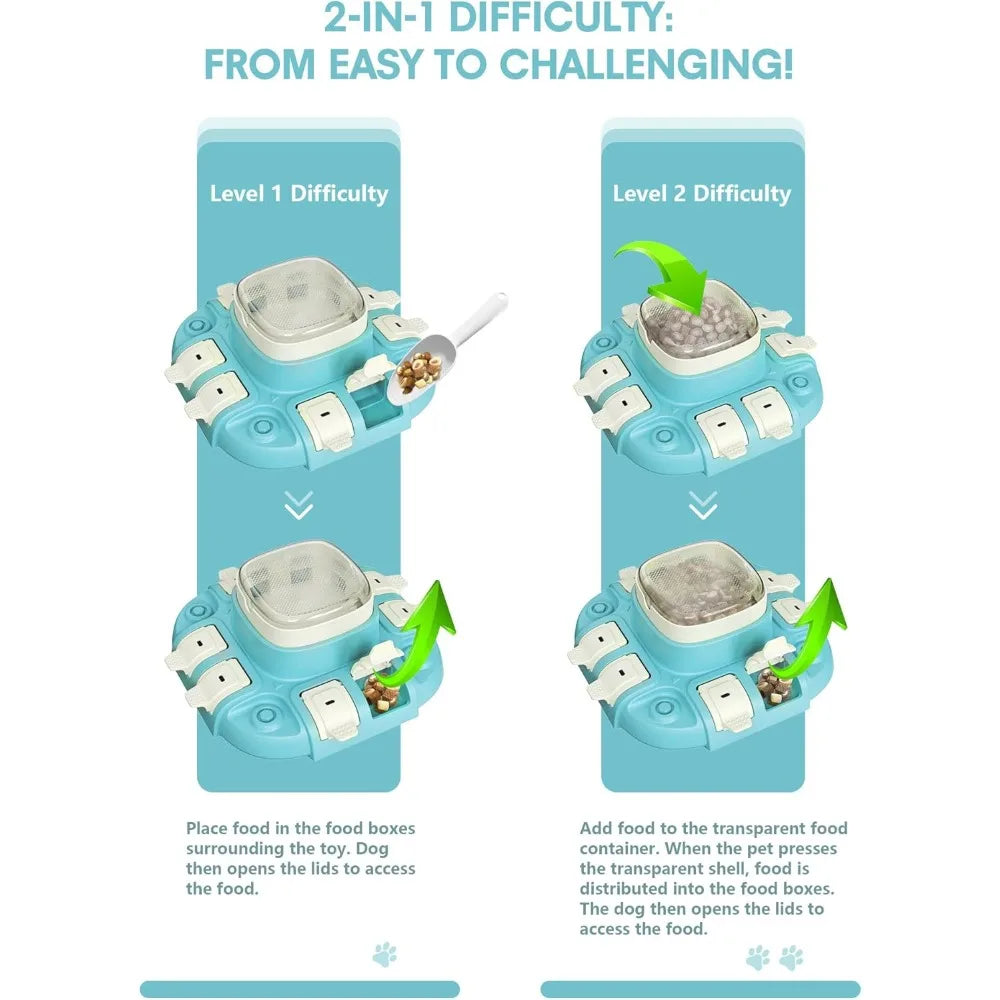 2-IN-1 DIFFICULTY:
FROM EASY TO CHALLENGING!

Level 1 Difficulty

Place food in the food boxes surrounding the toy. Dog then opens the lids to access the food.

Level 2 Difficulty

Add food to the transparent food container. When the pet presses the transparent shell, food is distributed into the food boxes. The dog then opens the lids to access the food.