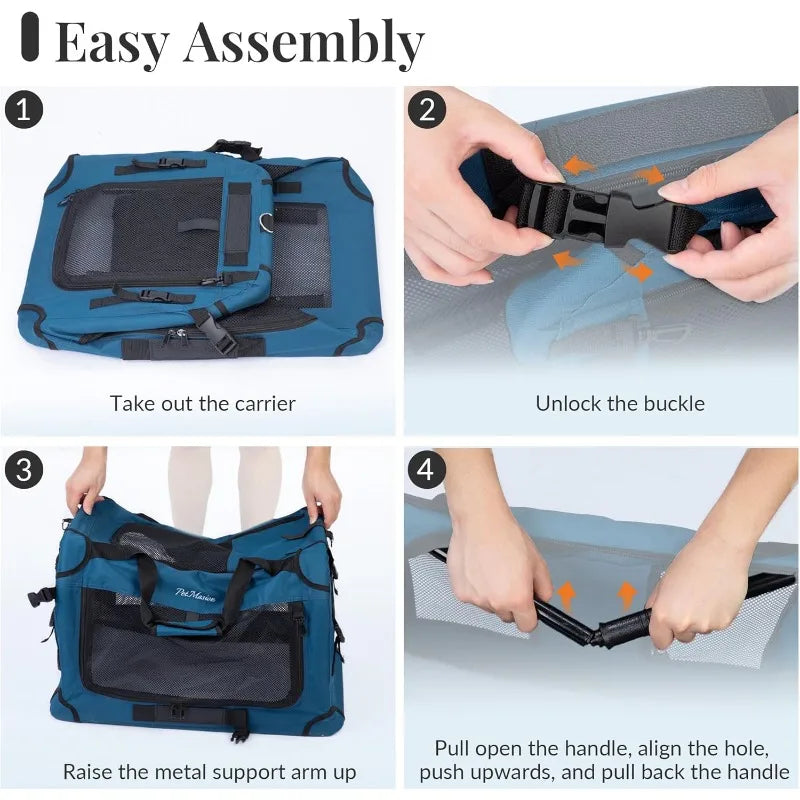 Easy Assembly

1

Take out the carrier

2

Unlock the buckle

3

PetMasion

Raise the metal support arm up

4

Pull open the handle, align the hole, push upwards, and pull back the handle